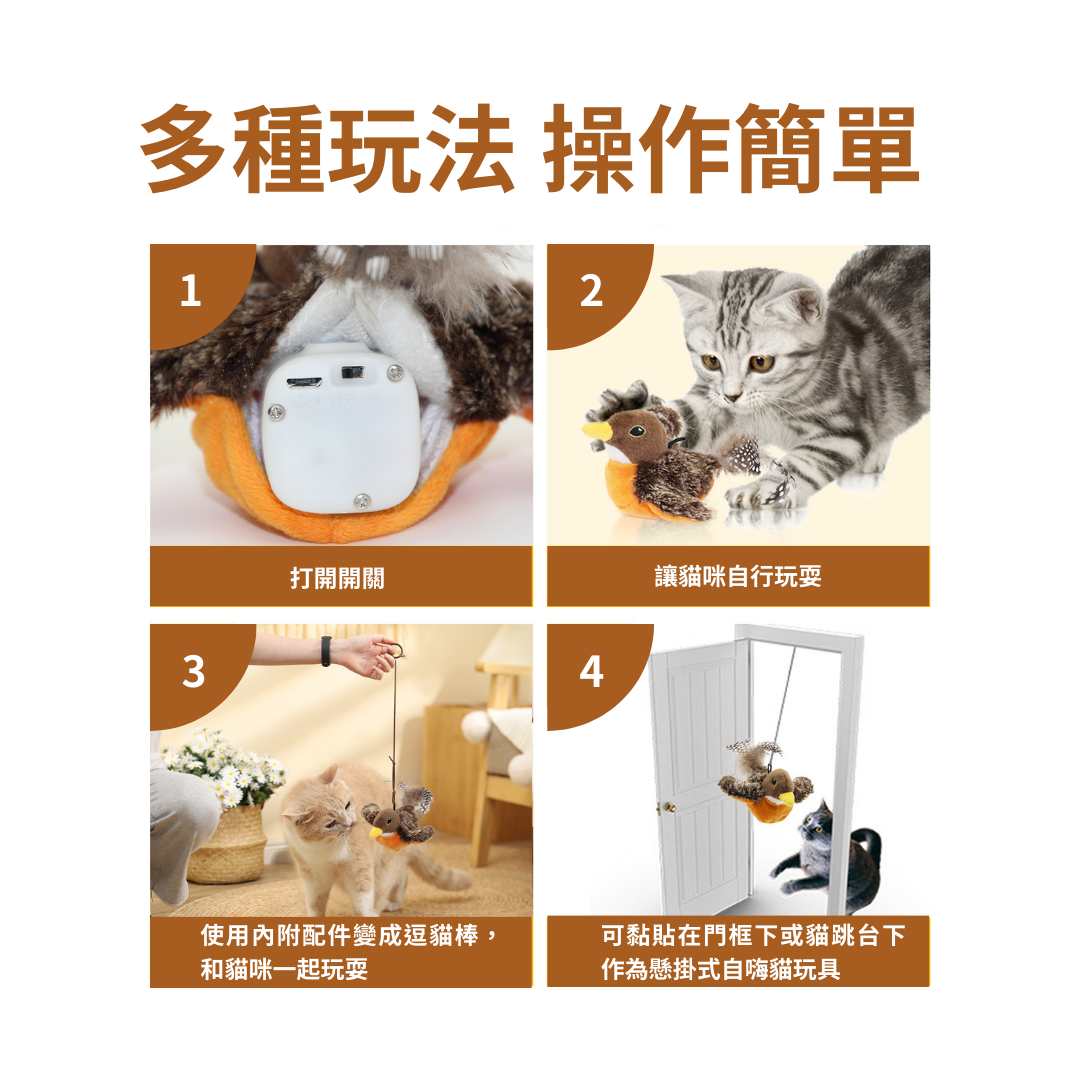 多種玩法 操作簡單

1

打開開關

2

讓貓咪自行玩耍

3

使用內附配件變成逗貓棒，和貓咪一起玩耍

4

可黏貼在門框下或貓跳台下作為懸掛式自嗨貓玩具